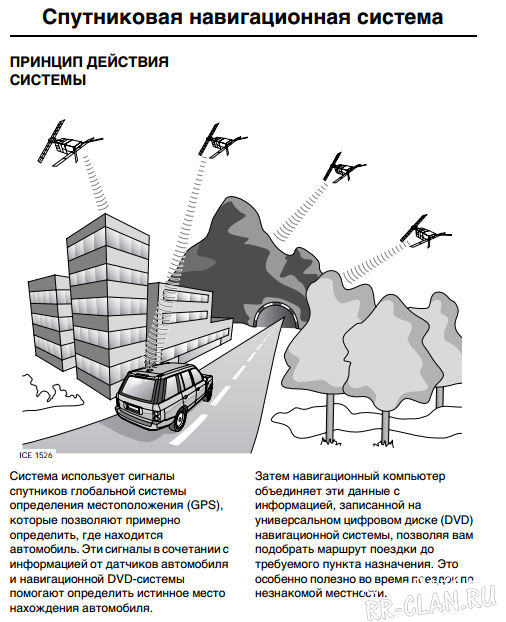 Спутниковая навигационная система

ПРИНЦИП ДЕЙСТВИЯ СИСТЕМЫ

ICE 1526

Система использует сигналы спутников глобальной системы определения местоположения (GPS), которые позволяют примерно определить, где находится автомобиль. Эти сигналы в сочетании с информацией от датчиков автомобиля и навигационной DVD-системы помогают определить истинное место нахождения автомобиля.

Затем навигационный компьютер объединяет эти данные с информацией, записанной на универсальном цифровом диске (DVD) навигационной системы, позволяя вам подобрать маршрут поездки до требуемого пункта назначения. Это особенно полезно во время поездок по незнакомой местности.

RR-CLAN.RU