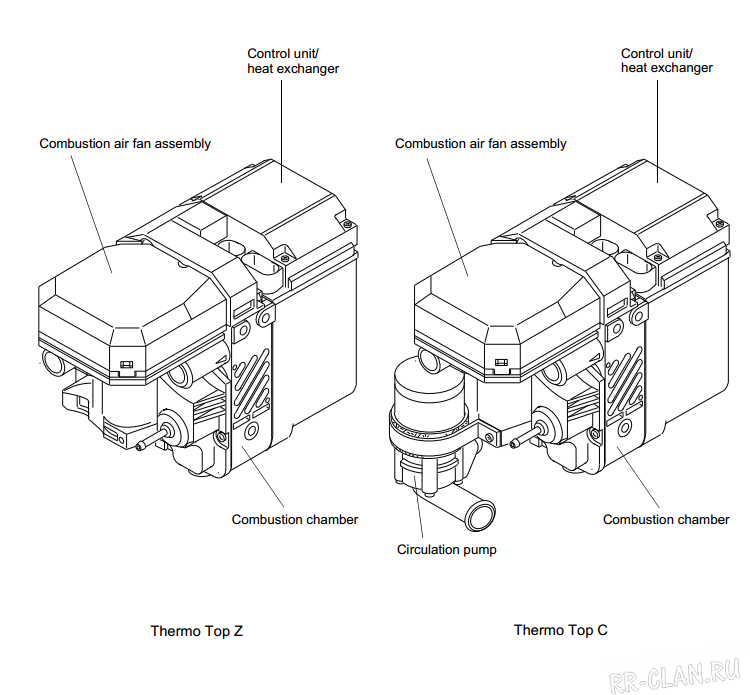 Control unit/
heat exchanger

Combustion air fan assembly

Combustion chamber

Thermo Top Z

Control unit/
heat exchanger

Combustion air fan assembly

Combustion chamber

Circulation pump

Thermo Top C

RR-CLAN.RU